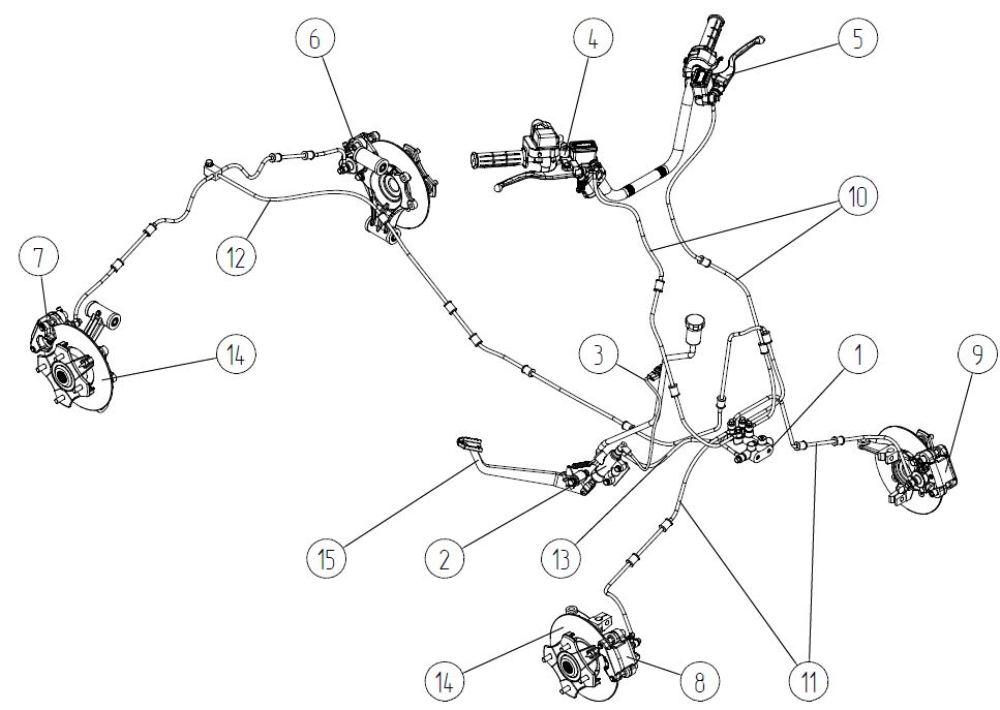 6
4
5
10
12
7
14
3
1
9
15
2
13
14
8
11